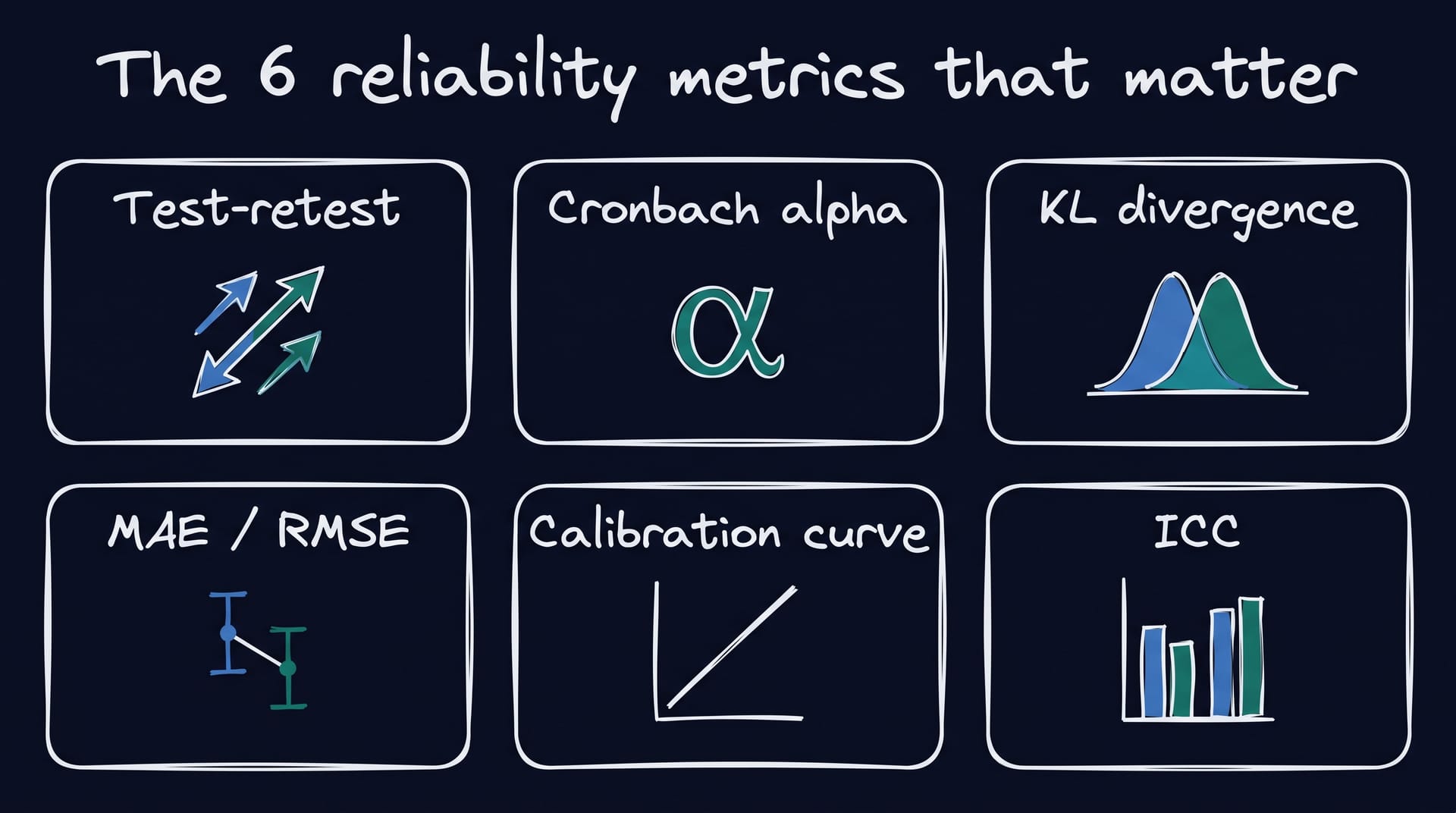 The 6 reliability metrics that matter

Test-retest

Cronbach alpha

$\alpha$

KL divergence

MAE / RMSE

Calibration curve

ICC